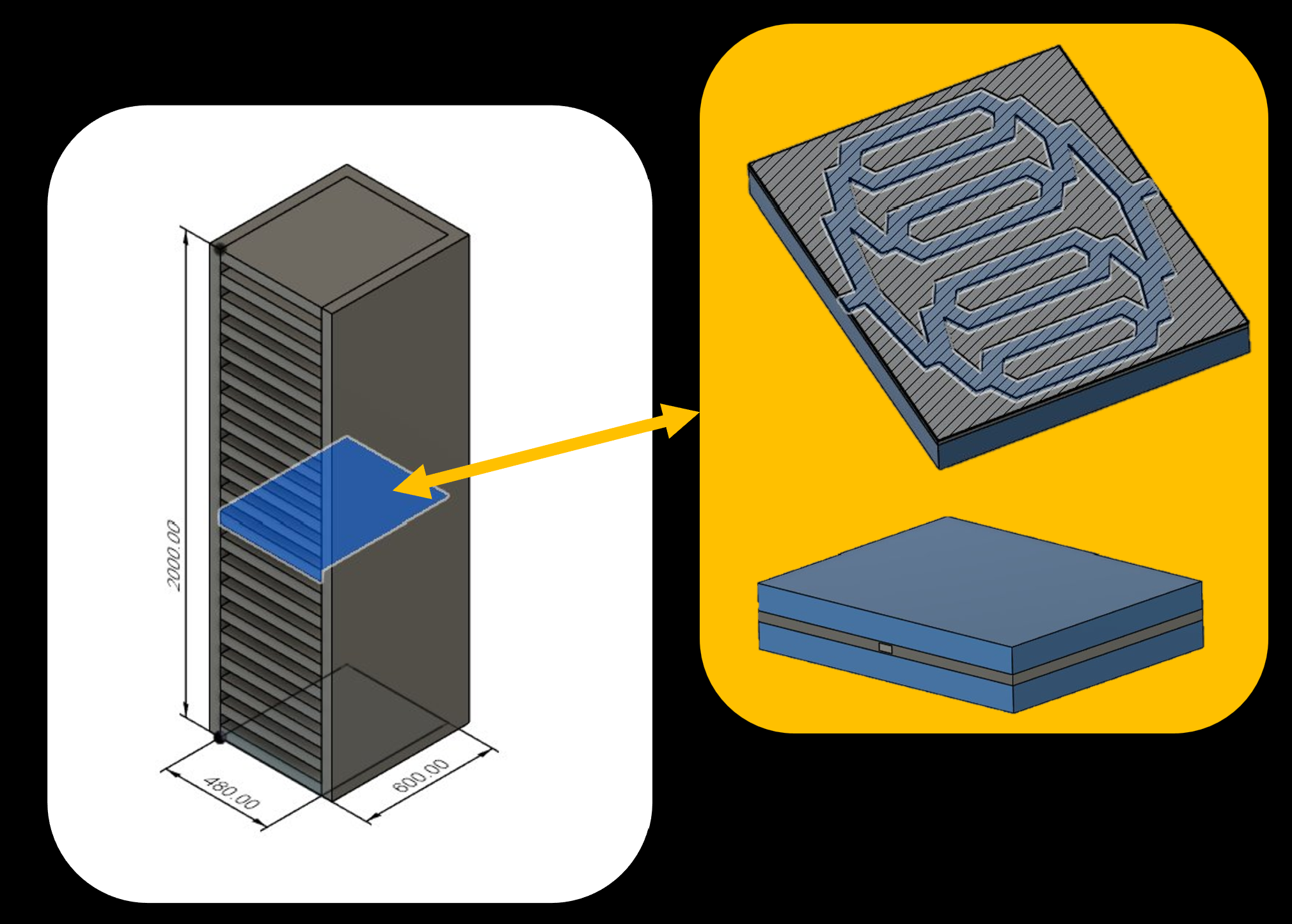 2000.00

480.00

600.00